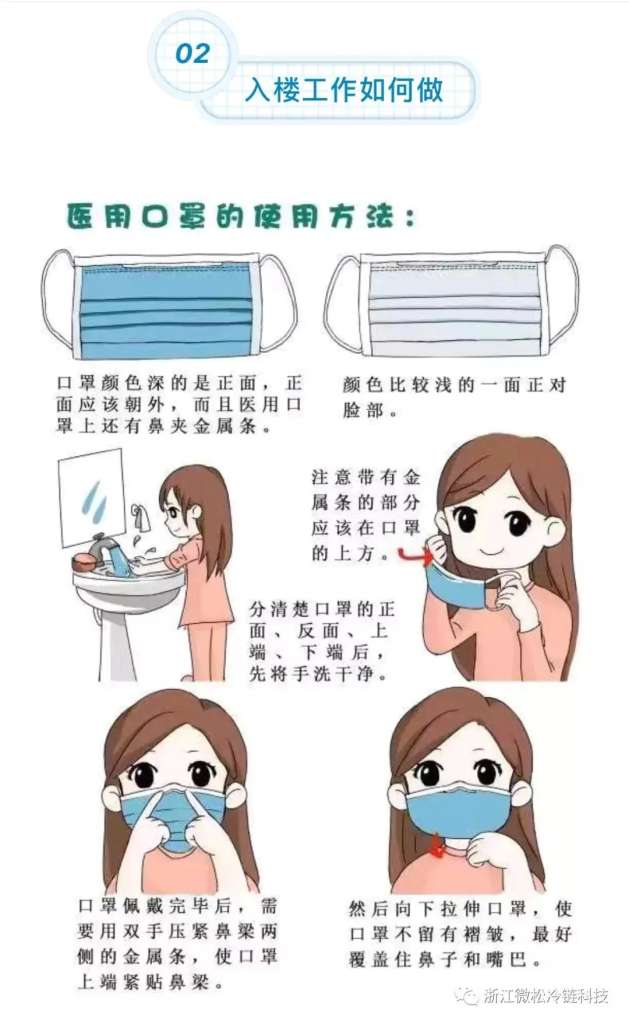 02
入楼工作如何做

医用口罩的使用方法：

口罩颜色深的是正面，正面应该朝外，而且医用口罩上还有鼻夹金属条。

颜色比较浅的一面正对脸部。

注意带有金属条的部分应该在口罩的上方。

分清楚口罩的正面、反面、上端、下端后，先将手洗干净。

口罩佩戴完毕后，需要用双手压紧鼻梁两侧的金属条，使口罩上端紧贴鼻梁。

然后向下拉伸口罩，使口罩不留有褶皱，最好覆盖住鼻子和嘴巴。

浙江微松冷链科技